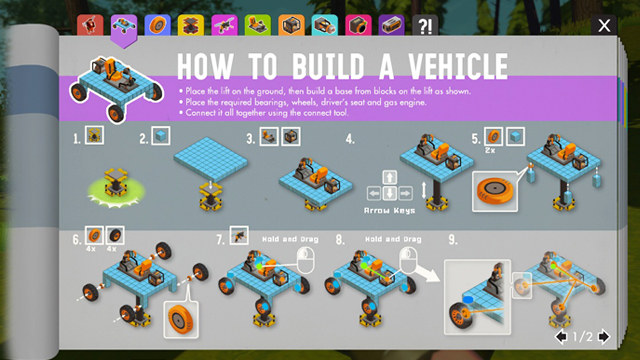 ?!

X

HOW TO BUILD A VEHICLE

• Place the lift on the ground, then build a base from blocks on the lift as shown.
• Place the required bearings, wheels, driver's seat and gas engine.
• Connect it all together using the connect tool.

1.

2.

3.

4.

Arrow Keys

5.

2x

6.

4x

4x

7.

Hold and Drag

8.

Hold and Drag

9.

1/2