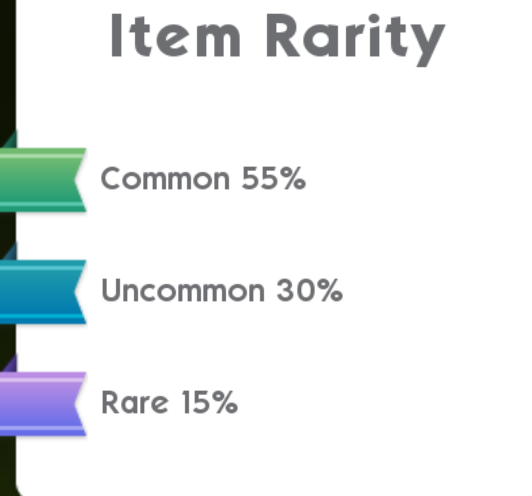 Item Rarity

Common 55%

Uncommon 30%

Rare 15%