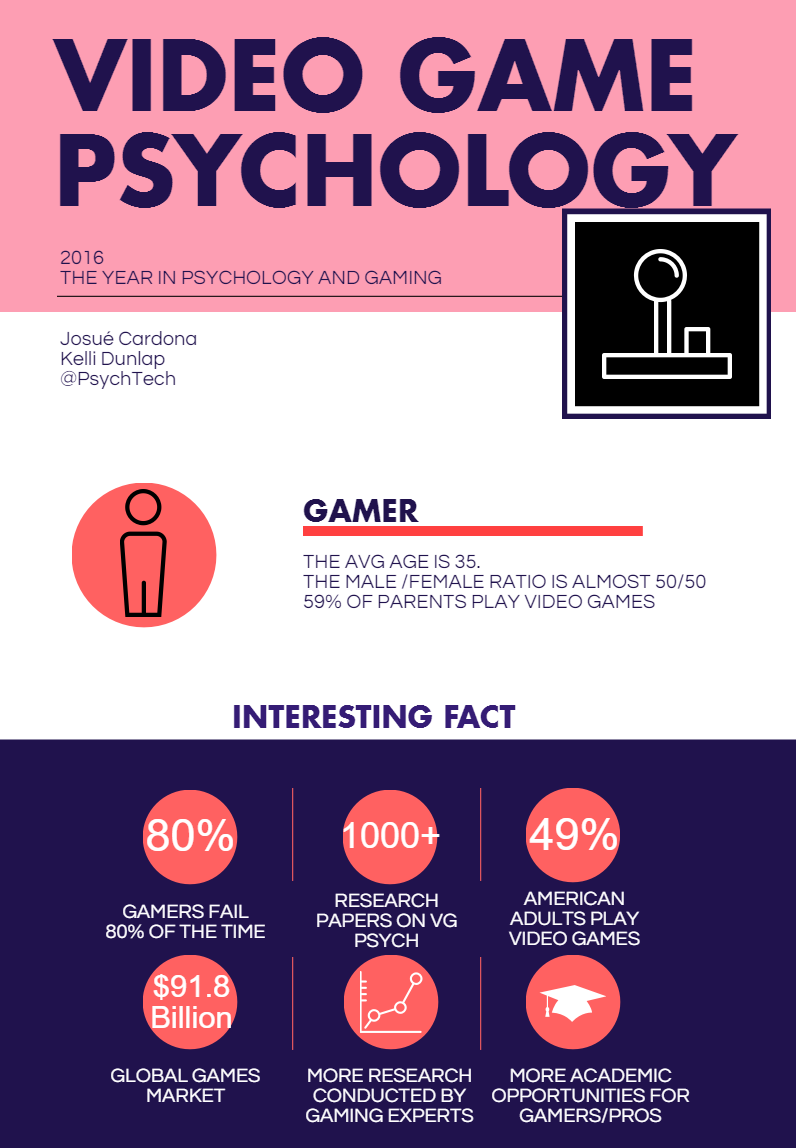 VIDEO GAME PSYCHOLOGY

2016
THE YEAR IN PSYCHOLOGY AND GAMING

Josué Cardona
Kelli Dunlap
@PsychTech

GAMER

THE AVG AGE IS 35.
THE MALE /FEMALE RATIO IS ALMOST 50/50
59% OF PARENTS PLAY VIDEO GAMES

INTERESTING FACT

80%
GAMERS FAIL 80% OF THE TIME

1000+
RESEARCH PAPERS ON VG PSYCH

49%
AMERICAN ADULTS PLAY VIDEO GAMES

$91.8 Billion
GLOBAL GAMES MARKET

MORE RESEARCH CONDUCTED BY GAMING EXPERTS

MORE ACADEMIC OPPORTUNITIES FOR GAMERS/PROS